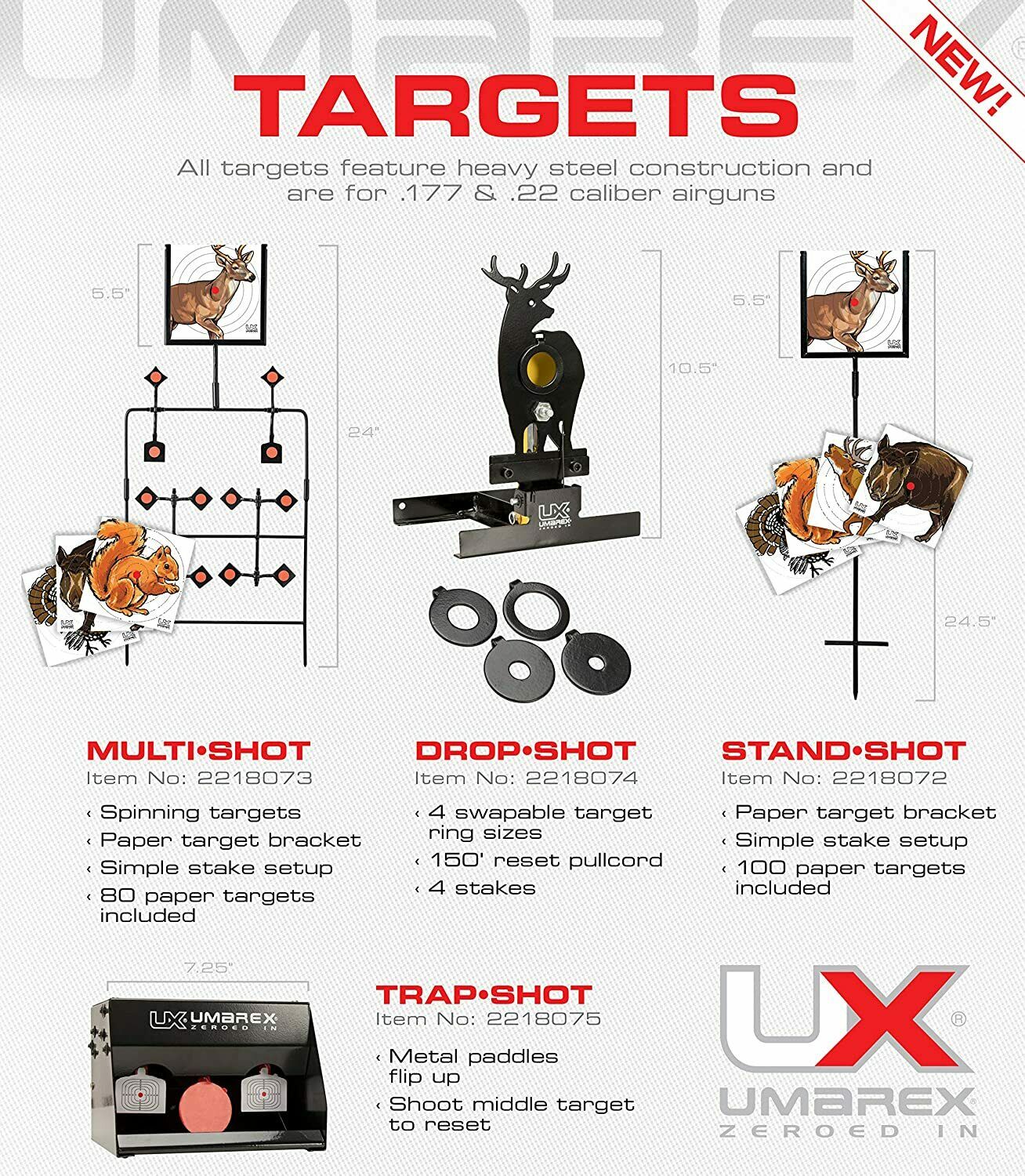 UMAREX

NEW!

TARGETS

All targets feature heavy steel construction and are for .177 & .22 caliber airguns

5.5"

24"

UX UMAREX

10.5"

UX UMAREX ZEROED IN

5.5"

24.5"

MULTI•SHOT
Item No: 2218073

‹ Spinning targets
‹ Paper target bracket
‹ Simple stake setup
‹ 80 paper targets included

DROP•SHOT
Item No: 2218074

‹ 4 swapable target ring sizes
‹ 150' reset pullcord
‹ 4 stakes

STAND•SHOT
Item No: 2218072

‹ Paper target bracket
‹ Simple stake setup
‹ 100 paper targets included

7.25"

UX UMAREX ZEROED IN

TRAP•SHOT
Item No: 2218075

‹ Metal paddles flip up
‹ Shoot middle target to reset

UX®
UMAREX
ZEROED IN