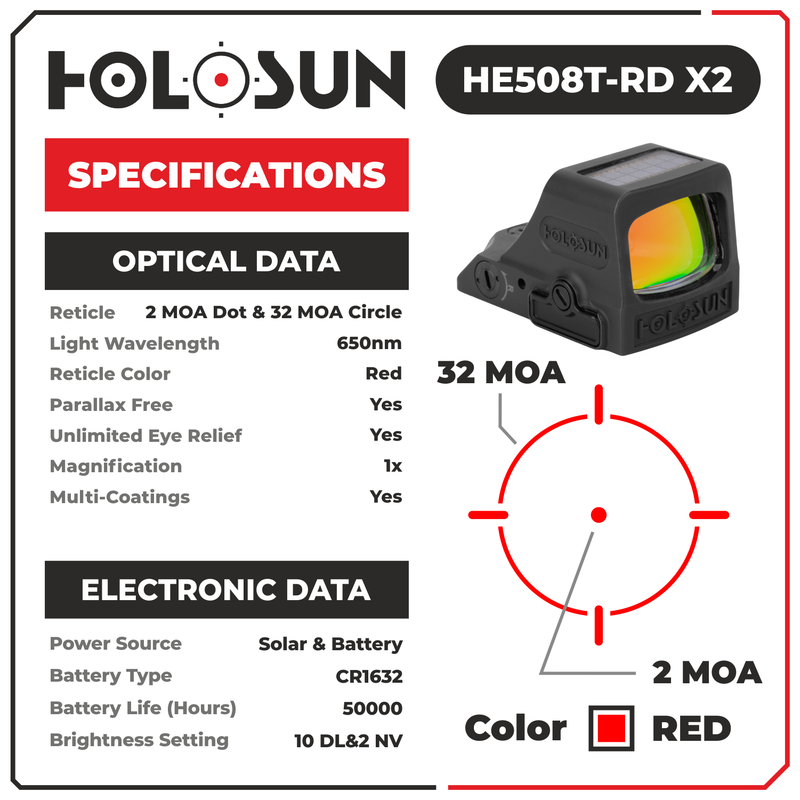 HOLOSUN

HE508T-RD X2

SPECIFICATIONS

OPTICAL DATA

| Reticle | 2 MOA Dot & 32 MOA Circle |
|---|---|
| Light Wavelength | 650nm |
| Reticle Color | Red |
| Parallax Free | Yes |
| Unlimited Eye Relief | Yes |
| Magnification | 1x |
| Multi-Coatings | Yes |

ELECTRONIC DATA

| Power Source | Solar & Battery |
|---|---|
| Battery Type | CR1632 |
| Battery Life (Hours) | 50000 |
| Brightness Setting | 10 DL&2 NV |

HOLOSUN

HOLOSUN

32 MOA

2 MOA

Color RED