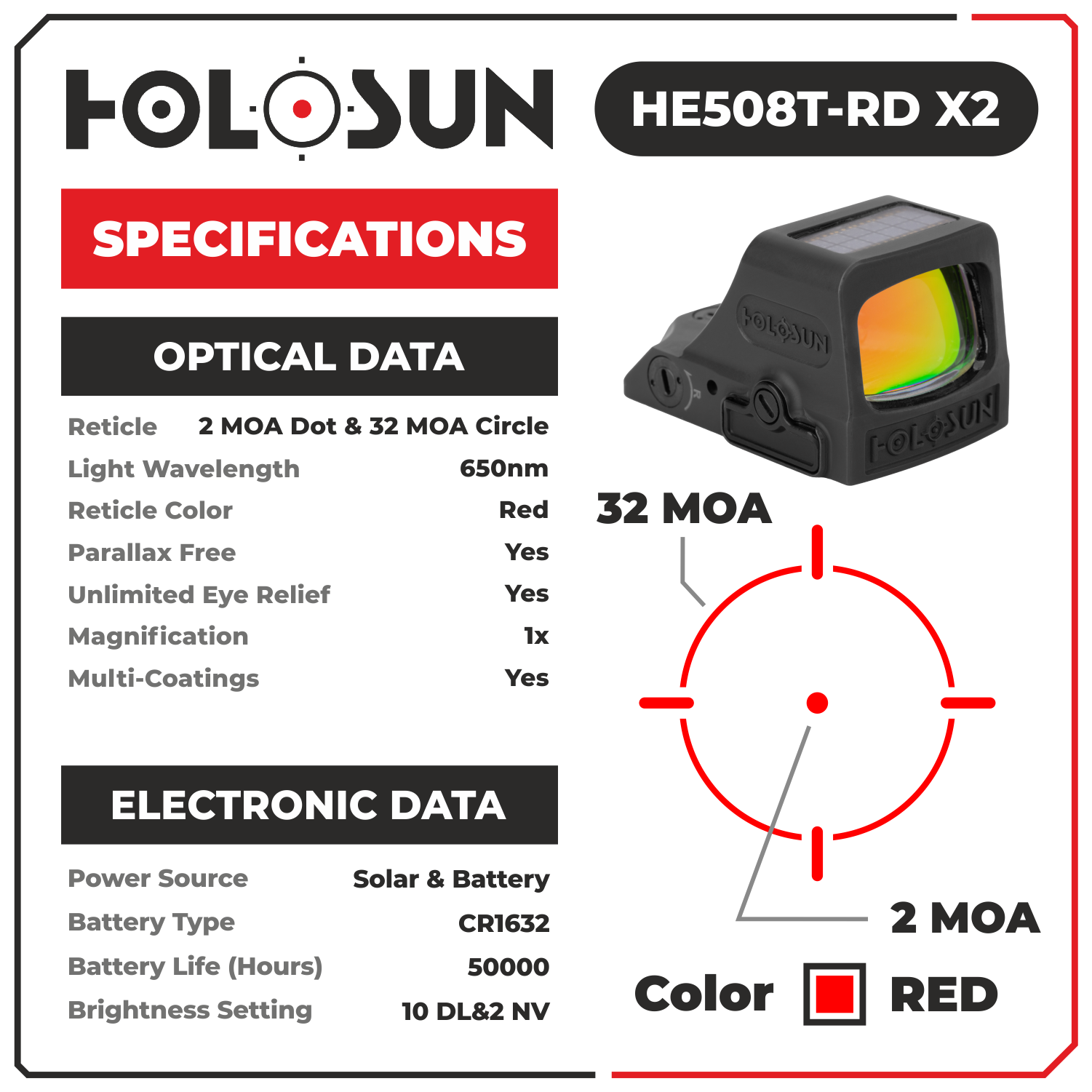 HOLOSUN

HE508T-RD X2

SPECIFICATIONS

OPTICAL DATA

| Reticle | 2 MOA Dot & 32 MOA Circle |
|---|---|
| Light Wavelength | 650nm |
| Reticle Color | Red |
| Parallax Free | Yes |
| Unlimited Eye Relief | Yes |
| Magnification | 1x |
| Multi-Coatings | Yes |

ELECTRONIC DATA

| Power Source | Solar & Battery |
|---|---|
| Battery Type | CR1632 |
| Battery Life (Hours) | 50000 |
| Brightness Setting | 10 DL&2 NV |

HOLOSUN
HOLOSUN

32 MOA

2 MOA

Color RED