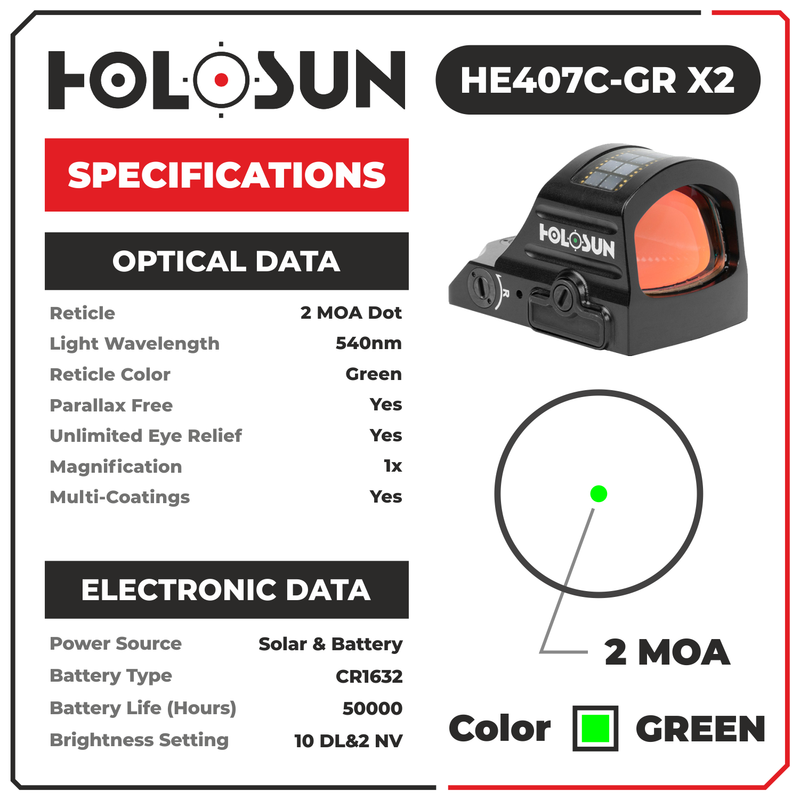 HOLOSUN

HE407C-GR X2

SPECIFICATIONS

OPTICAL DATA

| Reticle | 2 MOA Dot |
|---|---|
| Light Wavelength | 540nm |
| Reticle Color | Green |
| Parallax Free | Yes |
| Unlimited Eye Relief | Yes |
| Magnification | 1x |
| Multi-Coatings | Yes |

ELECTRONIC DATA

| Power Source | Solar & Battery |
|---|---|
| Battery Type | CR1632 |
| Battery Life (Hours) | 50000 |
| Brightness Setting | 10 DL&2 NV |

HOLOSUN

R

2 MOA

Color GREEN