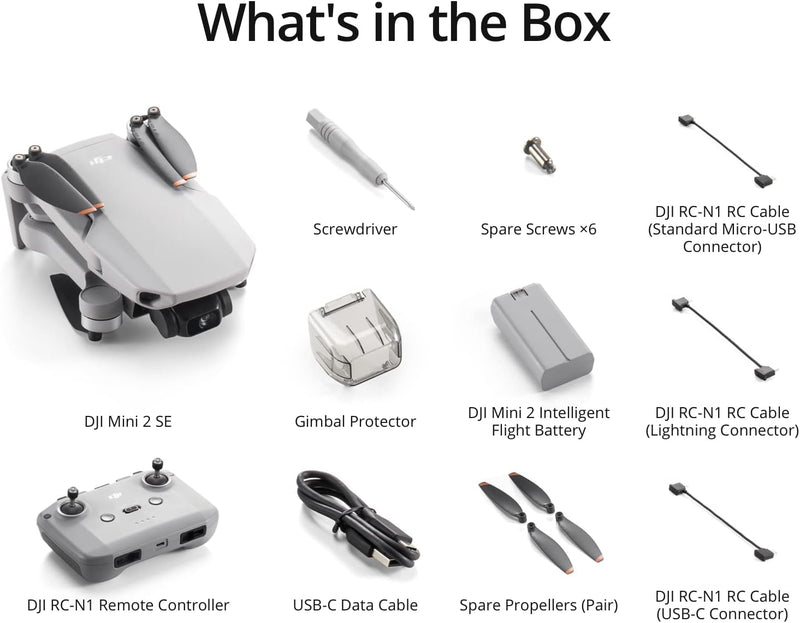 What's in the Box

Screwdriver

Spare Screws ×6

DJI RC-N1 RC Cable (Standard Micro-USB Connector)

DJI Mini 2 SE

Gimbal Protector

DJI Mini 2 Intelligent Flight Battery

DJI RC-N1 RC Cable (Lightning Connector)

DJI RC-N1 Remote Controller

USB-C Data Cable

Spare Propellers (Pair)

DJI RC-N1 RC Cable (USB-C Connector)